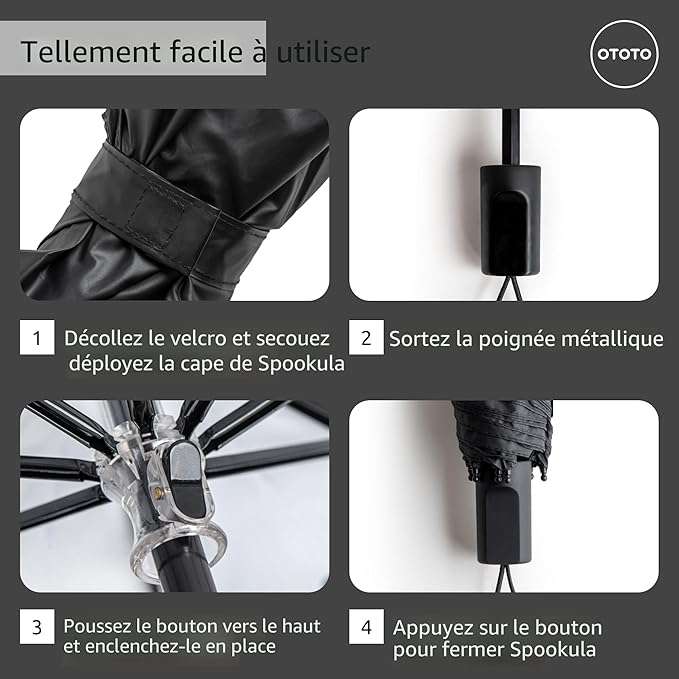 Tellement facile à utiliser

OTOTO

1 Décollez le velcro et secouez déployez la cape de Spookula

2 Sortez la poignée métallique

3 Poussez le bouton vers le haut et enclenchez-le en place

4 Appuyez sur le bouton pour fermer Spookula