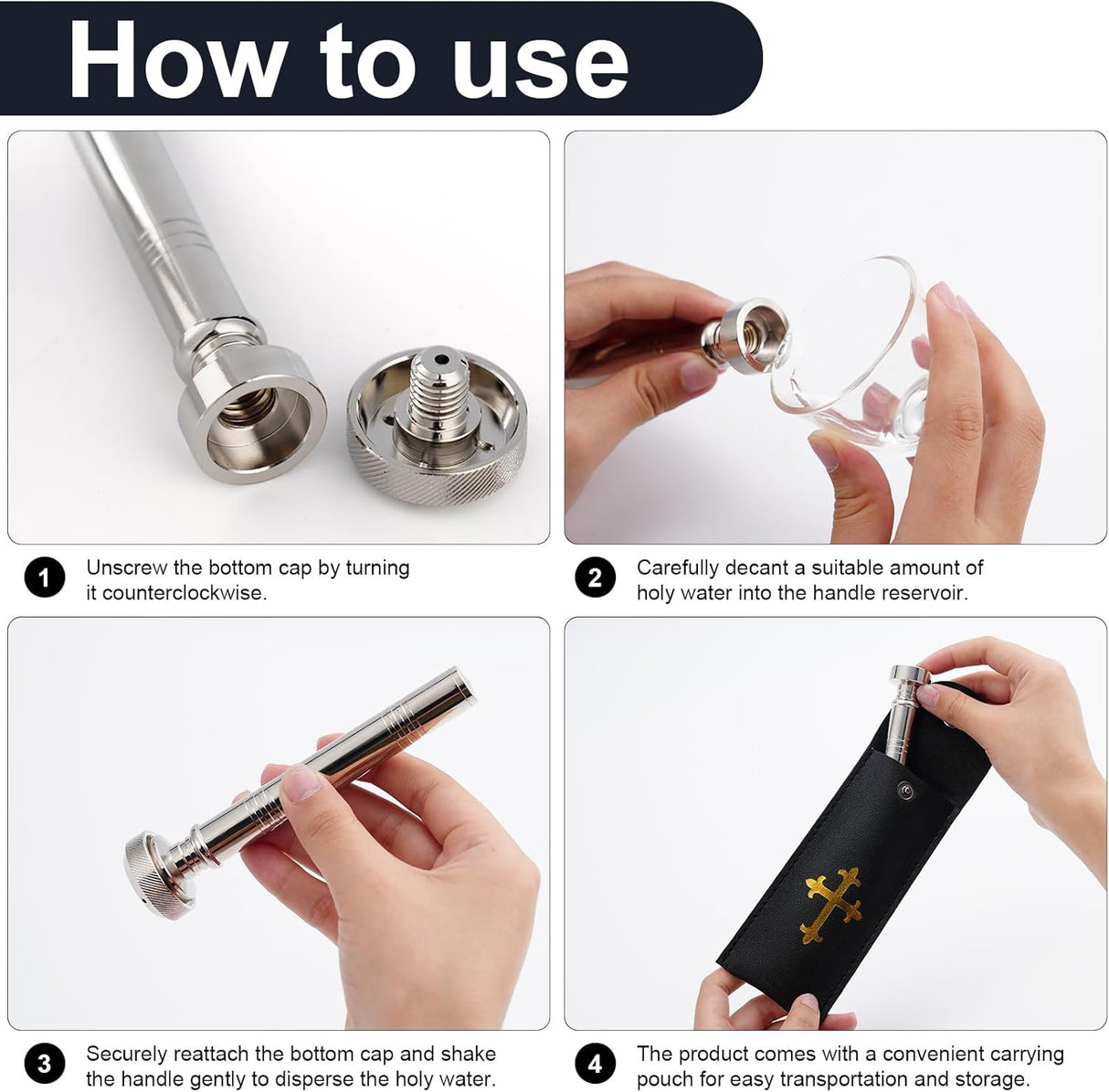 How to use

1 Unscrew the bottom cap by turning it counterclockwise.

2 Carefully decant a suitable amount of holy water into the handle reservoir.

3 Securely reattach the bottom cap and shake the handle gently to disperse the holy water.

4 The product comes with a convenient carrying pouch for easy transportation and storage.